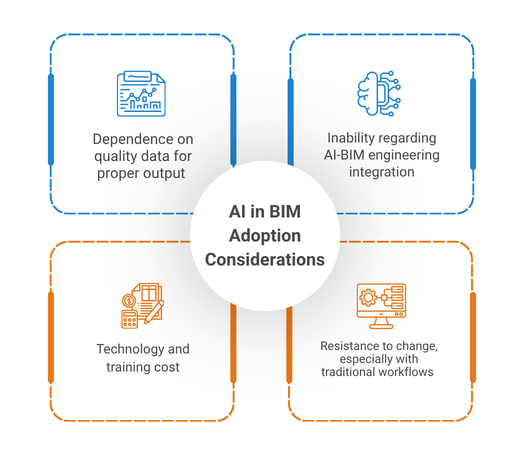 Dependence on quality data for proper output

Inability regarding AI-BIM engineering integration

AI in BIM Adoption Considerations

Technology and training cost

Resistance to change, especially with traditional workflows